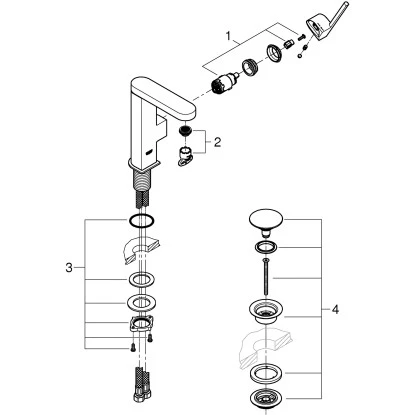 1
2
3
4